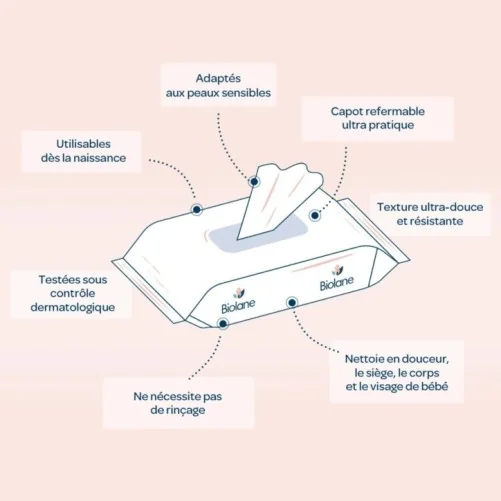 Adaptés aux peaux sensibles

Capot refermable ultra pratique

Utilisables dès la naissance

Texture ultra-douce et résistante

Testées sous contrôle dermatologique

Biolane

Biolane

Nettoie en douceur, le siège, le corps et le visage de bébé

Ne nécessite pas de rinçage